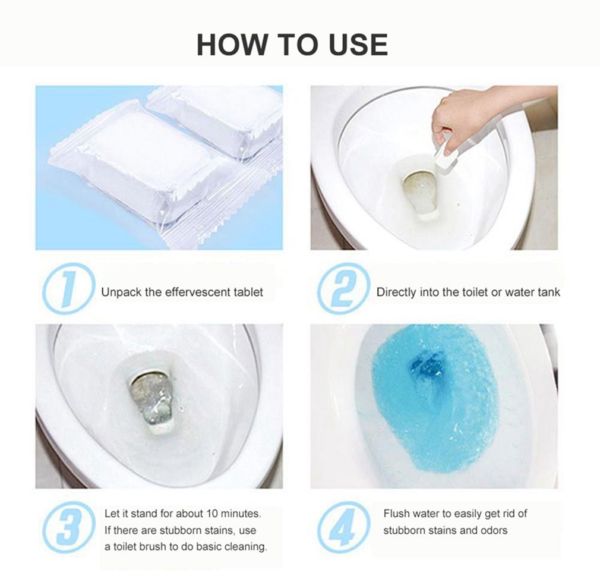 HOW TO USE

1 Unpack the effervescent tablet

2 Directly into the toilet or water tank

3 Let it stand for about 10 minutes. If there are stubborn stains, use a toilet brush to do basic cleaning.

4 Flush water to easily get rid of stubborn stains and odors